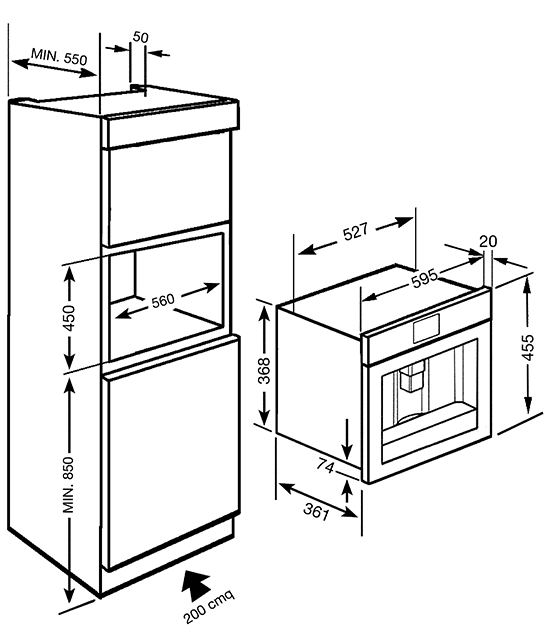 MIN. 550
50
450
560
MIN. 850
200 cmq
527
20
595
368
455
74
361